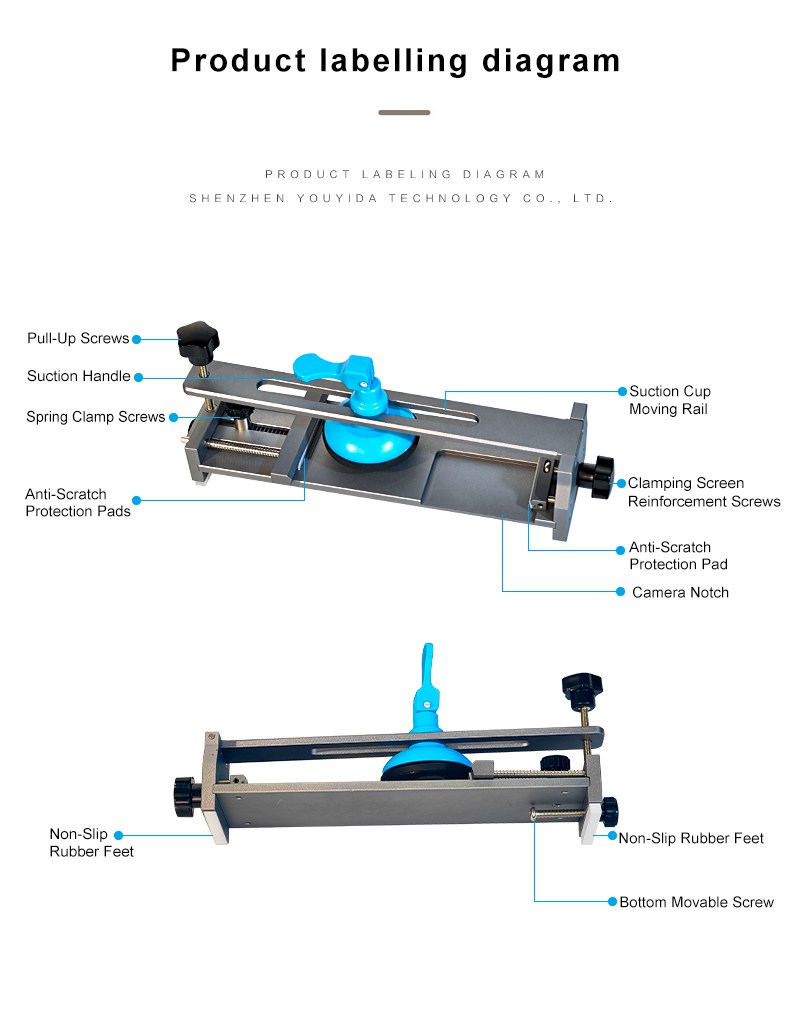 Product labelling diagram

PRODUCT LABELING DIAGRAM
SHENZHEN YOUYIDA TECHNOLOGY CO., LTD.

Pull-Up Screws
Suction Handle
Spring Clamp Screws
Anti-Scratch Protection Pads
Suction Cup Moving Rail
Clamping Screen Reinforcement Screws
Anti-Scratch Protection Pad
Camera Notch

Non-Slip Rubber Feet
Non-Slip Rubber Feet
Bottom Movable Screw